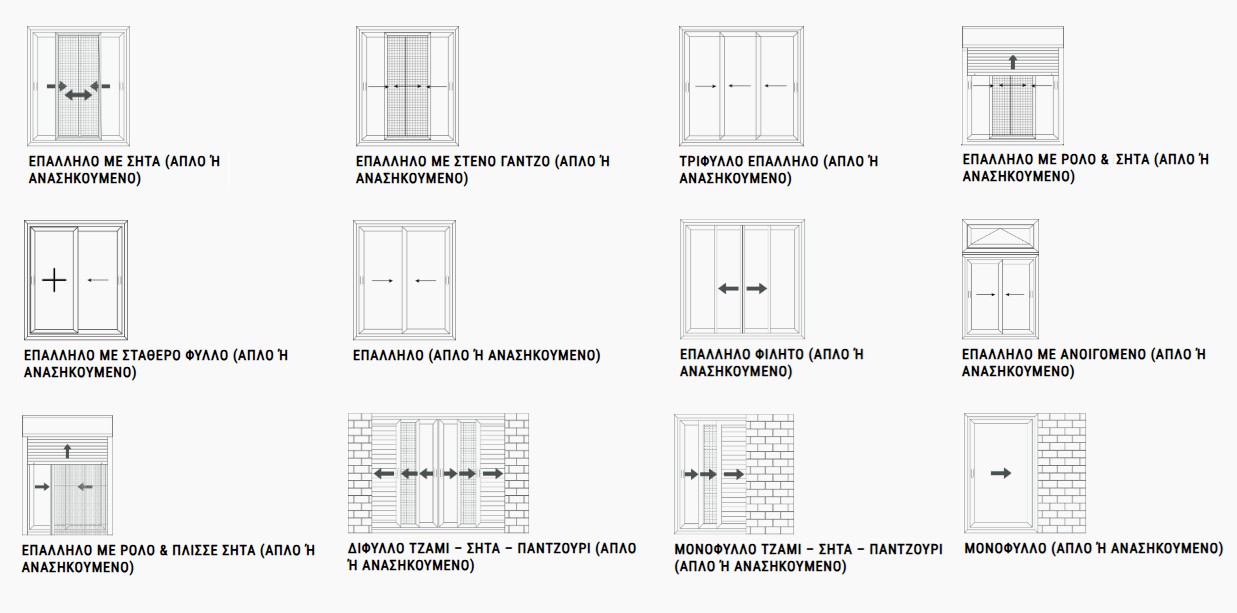 ΕΠΑΛΛΗΛΟ ΜΕ ΣΗΤΑ (ΑΠΛΟ Ή ΑΝΑΣΗΚΟΥΜΕΝΟ)

ΕΠΑΛΛΗΛΟ ΜΕ ΣΤΕΝΟ ΓΑΝΤΖΟ (ΑΠΛΟ Ή ΑΝΑΣΗΚΟΥΜΕΝΟ)

ΤΡΙΦΥΛΛΟ ΕΠΑΛΛΗΛΟ (ΑΠΛΟ Ή ΑΝΑΣΗΚΟΥΜΕΝΟ)

ΕΠΑΛΛΗΛΟ ΜΕ ΡΟΛΟ & ΣΗΤΑ (ΑΠΛΟ Ή ΑΝΑΣΗΚΟΥΜΕΝΟ)

ΕΠΑΛΛΗΛΟ ΜΕ ΣΤΑΘΕΡΟ ΦΥΛΛΟ (ΑΠΛΟ Ή ΑΝΑΣΗΚΟΥΜΕΝΟ)

ΕΠΑΛΛΗΛΟ (ΑΠΛΟ Ή ΑΝΑΣΗΚΟΥΜΕΝΟ)

ΕΠΑΛΛΗΛΟ ΦΙΛΗΤΟ (ΑΠΛΟ Ή ΑΝΑΣΗΚΟΥΜΕΝΟ)

ΕΠΑΛΛΗΛΟ ΜΕ ΑΝΟΙΓΟΜΕΝΟ (ΑΠΛΟ Ή ΑΝΑΣΗΚΟΥΜΕΝΟ)

ΕΠΑΛΛΗΛΟ ΜΕ ΡΟΛΟ & ΠΛΙΣΣΕ ΣΗΤΑ (ΑΠΛΟ Ή ΑΝΑΣΗΚΟΥΜΕΝΟ)

ΔΙΦΥΛΛΟ ΤΖΑΜΙ – ΣΗΤΑ – ΠΑΝΤΖΟΥΡΙ (ΑΠΛΟ Ή ΑΝΑΣΗΚΟΥΜΕΝΟ)

ΜΟΝΟΦΥΛΛΟ ΤΖΑΜΙ – ΣΗΤΑ – ΠΑΝΤΖΟΥΡΙ (ΑΠΛΟ Ή ΑΝΑΣΗΚΟΥΜΕΝΟ)

ΜΟΝΟΦΥΛΛΟ (ΑΠΛΟ Ή ΑΝΑΣΗΚΟΥΜΕΝΟ)