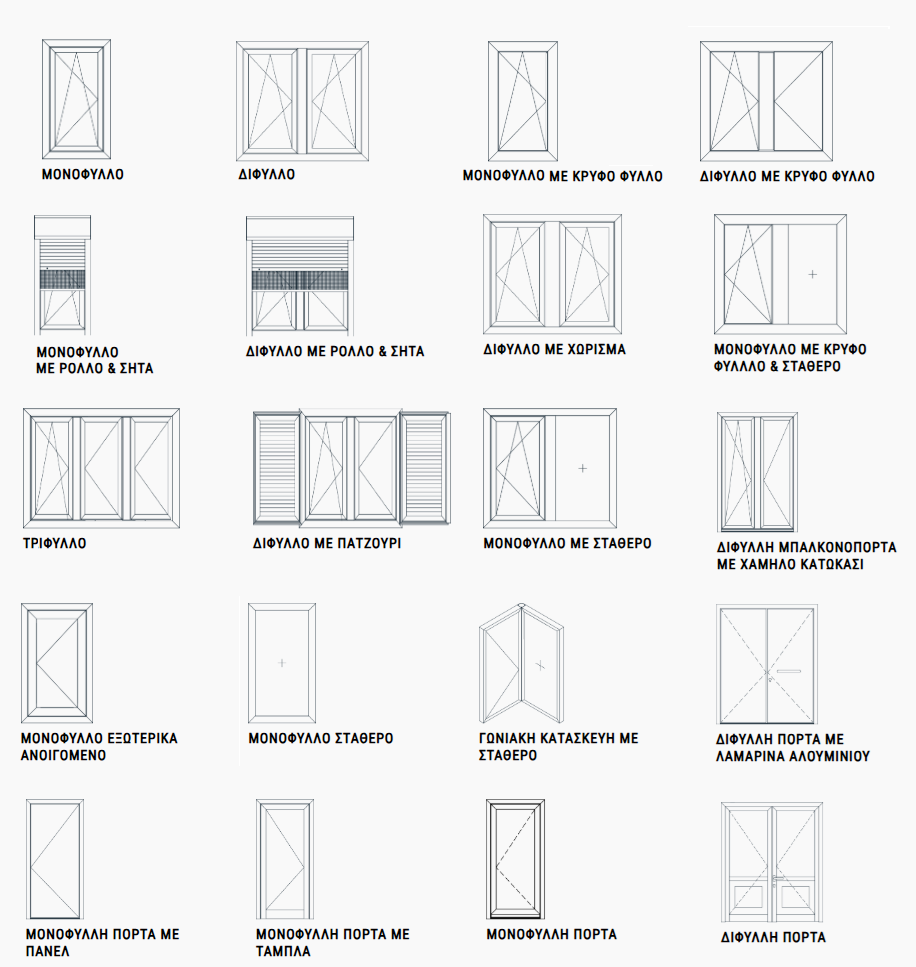 ΜΟΝΟΦΥΛΛΟ

ΔΙΦΥΛΛΟ

ΜΟΝΟΦΥΛΛΟ ΜΕ ΚΡΥΦΟ ΦΥΛΛΟ

ΔΙΦΥΛΛΟ ΜΕ ΚΡΥΦΟ ΦΥΛΛΟ

ΜΟΝΟΦΥΛΛΟ ΜΕ ΡΟΛΛΟ & ΣΗΤΑ

ΔΙΦΥΛΛΟ ΜΕ ΡΟΛΛΟ & ΣΗΤΑ

ΔΙΦΥΛΛΟ ΜΕ ΧΩΡΙΣΜΑ

ΜΟΝΟΦΥΛΛΟ ΜΕ ΚΡΥΦΟ ΦΥΛΛΟ & ΣΤΑΘΕΡΟ

ΤΡΙΦΥΛΛΟ

ΔΙΦΥΛΛΟ ΜΕ ΠΑΤΖΟΥΡΙ

ΜΟΝΟΦΥΛΛΟ ΜΕ ΣΤΑΘΕΡΟ

ΔΙΦΥΛΛΗ ΜΠΑΛΚΟΝΟΠΟΡΤΑ ΜΕ ΧΑΜΗΛΟ ΚΑΤΩΚΑΣΙ

ΜΟΝΟΦΥΛΛΟ ΕΞΩΤΕΡΙΚΑ ΑΝΟΙΓΟΜΕΝΟ

ΜΟΝΟΦΥΛΛΟ ΣΤΑΘΕΡΟ

ΓΩΝΙΑΚΗ ΚΑΤΑΣΚΕΥΗ ΜΕ ΣΤΑΘΕΡΟ

ΔΙΦΥΛΛΗ ΠΟΡΤΑ ΜΕ ΛΑΜΑΡΙΝΑ ΑΛΟΥΜΙΝΙΟΥ

ΜΟΝΟΦΥΛΛΗ ΠΟΡΤΑ ΜΕ ΠΑΝΕΛ

ΜΟΝΟΦΥΛΛΗ ΠΟΡΤΑ ΜΕ ΤΑΜΠΛΑ

ΜΟΝΟΦΥΛΛΗ ΠΟΡΤΑ

ΔΙΦΥΛΛΗ ΠΟΡΤΑ