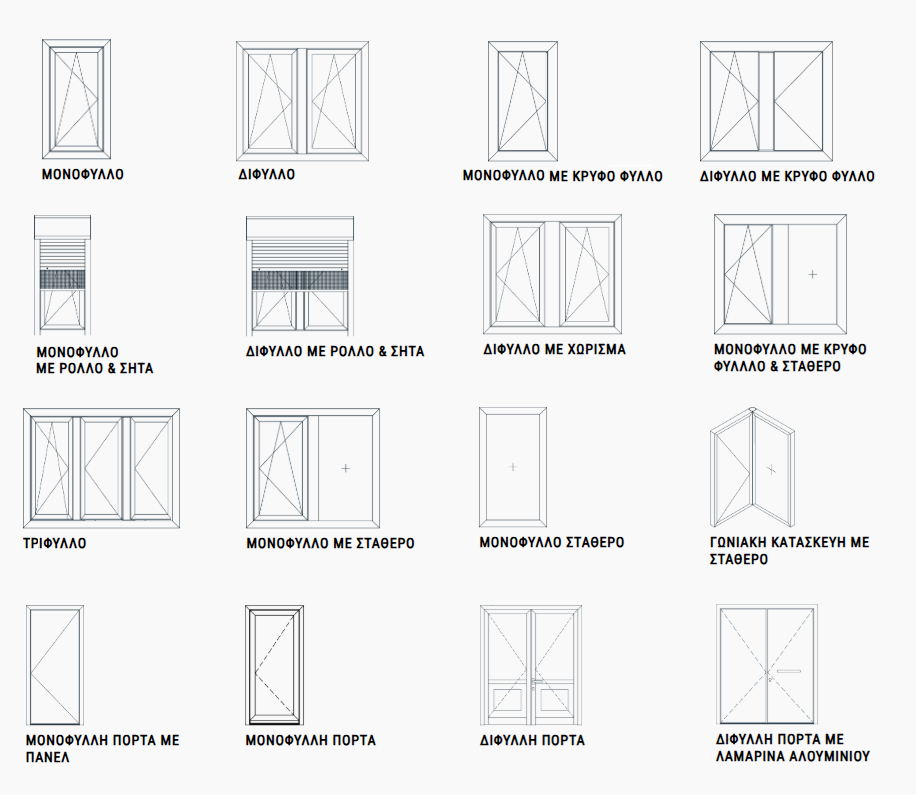 ΜΟΝΟΦΥΛΛΟ

ΔΙΦΥΛΛΟ

ΜΟΝΟΦΥΛΛΟ ΜΕ ΚΡΥΦΟ ΦΥΛΛΟ

ΔΙΦΥΛΛΟ ΜΕ ΚΡΥΦΟ ΦΥΛΛΟ

ΜΟΝΟΦΥΛΛΟ ΜΕ ΡΟΛΛΟ & ΣΗΤΑ

ΔΙΦΥΛΛΟ ΜΕ ΡΟΛΛΟ & ΣΗΤΑ

ΔΙΦΥΛΛΟ ΜΕ ΧΩΡΙΣΜΑ

ΜΟΝΟΦΥΛΛΟ ΜΕ ΚΡΥΦΟ ΦΥΛΛΟ & ΣΤΑΘΕΡΟ

ΤΡΙΦΥΛΛΟ

ΜΟΝΟΦΥΛΛΟ ΜΕ ΣΤΑΘΕΡΟ

ΜΟΝΟΦΥΛΛΟ ΣΤΑΘΕΡΟ

ΓΩΝΙΑΚΗ ΚΑΤΑΣΚΕΥΗ ΜΕ ΣΤΑΘΕΡΟ

ΜΟΝΟΦΥΛΛΗ ΠΟΡΤΑ ΜΕ ΠΑΝΕΛ

ΜΟΝΟΦΥΛΛΗ ΠΟΡΤΑ

ΔΙΦΥΛΛΗ ΠΟΡΤΑ

ΔΙΦΥΛΛΗ ΠΟΡΤΑ ΜΕ ΛΑΜΑΡΙΝΑ ΑΛΟΥΜΙΝΙΟΥ